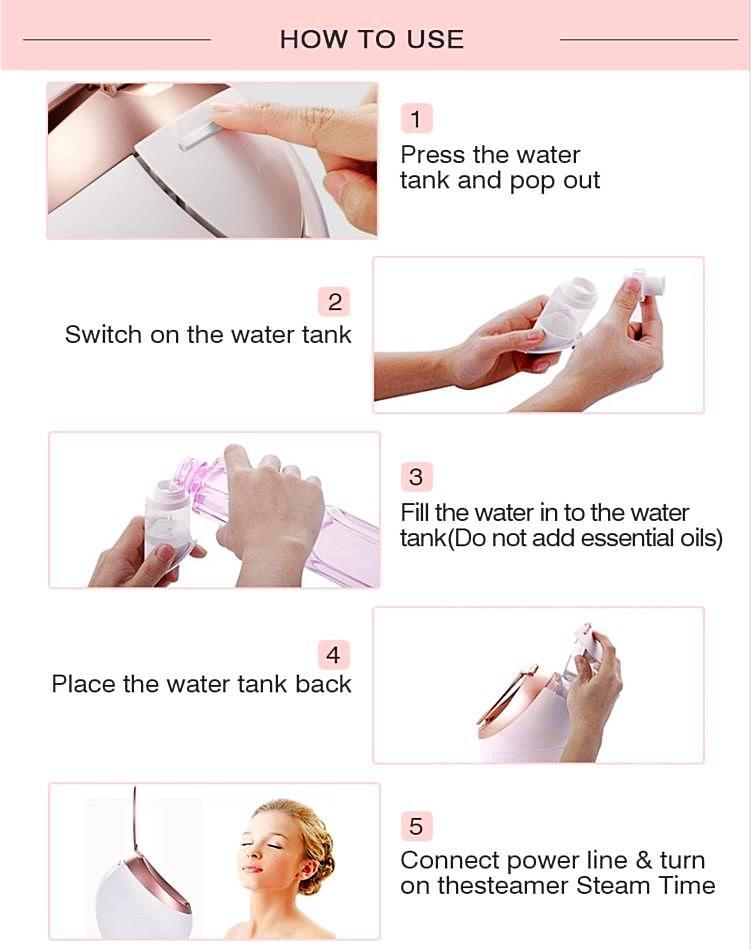 HOW TO USE

1
Press the water tank and pop out

2
Switch on the water tank

3
Fill the water in to the water tank(Do not add essential oils)

4
Place the water tank back

5
Connect power line & turn on thesteamer Steam Time